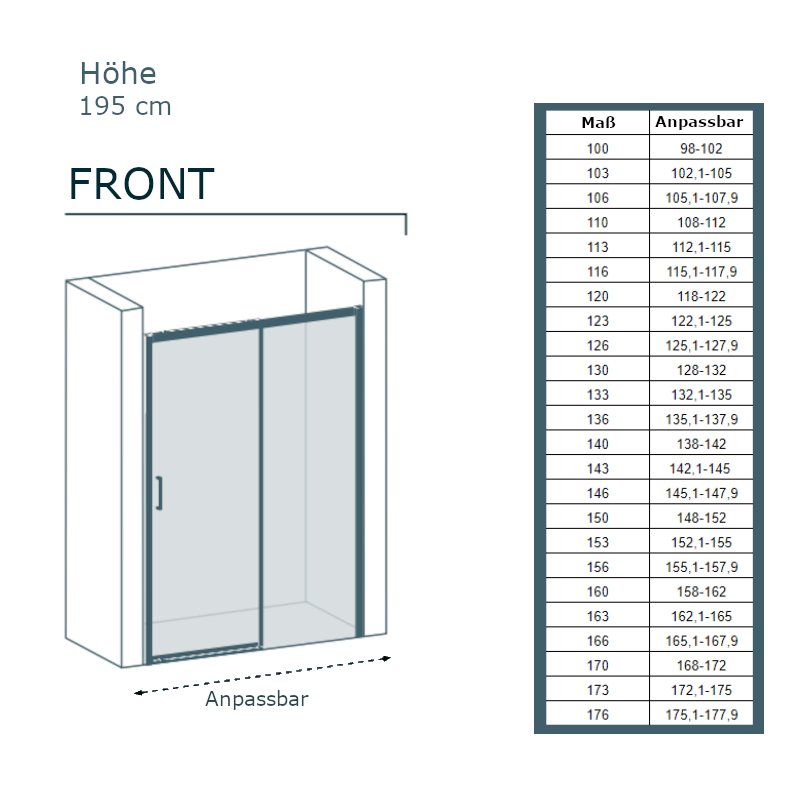 Höhe
195 cm

FRONT

Anpassbar

| Maß | Anpassbar |
|---|---|
| 100 | 98-102 |
| 103 | 102,1-105 |
| 106 | 105,1-107,9 |
| 110 | 108-112 |
| 113 | 112,1-115 |
| 116 | 115,1-117,9 |
| 120 | 118-122 |
| 123 | 122,1-125 |
| 126 | 125,1-127,9 |
| 130 | 128-132 |
| 133 | 132,1-135 |
| 136 | 135,1-137,9 |
| 140 | 138-142 |
| 143 | 142,1-145 |
| 146 | 145,1-147,9 |
| 150 | 148-152 |
| 153 | 152,1-155 |
| 156 | 155,1-157,9 |
| 160 | 158-162 |
| 163 | 162,1-165 |
| 166 | 165,1-167,9 |
| 170 | 168-172 |
| 173 | 172,1-175 |
| 176 | 175,1-177,9 |