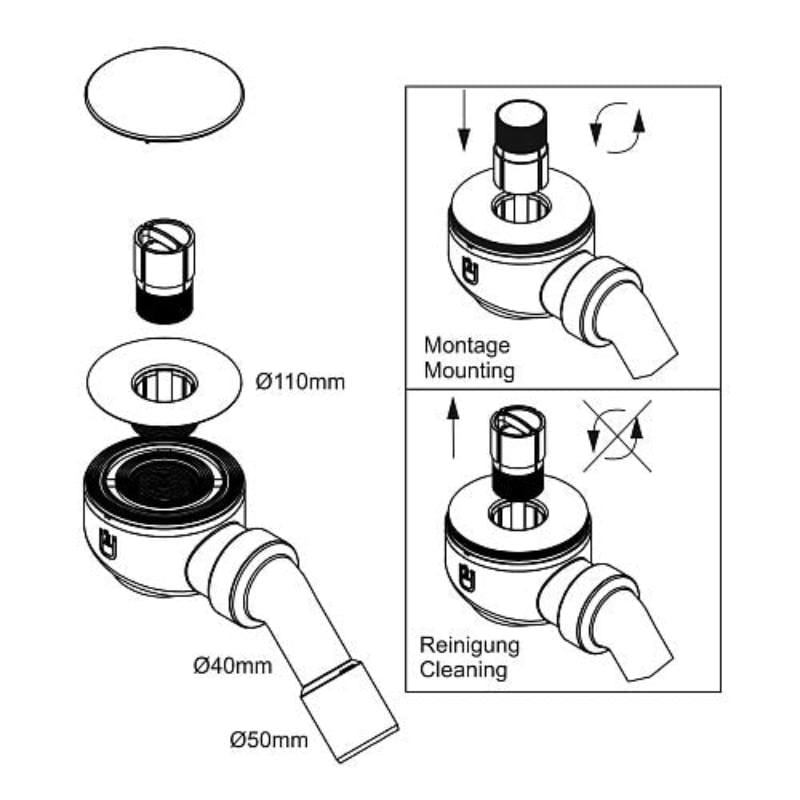 Ø110mm

Ø40mm

Ø50mm

Montage
Mounting

Reinigung
Cleaning