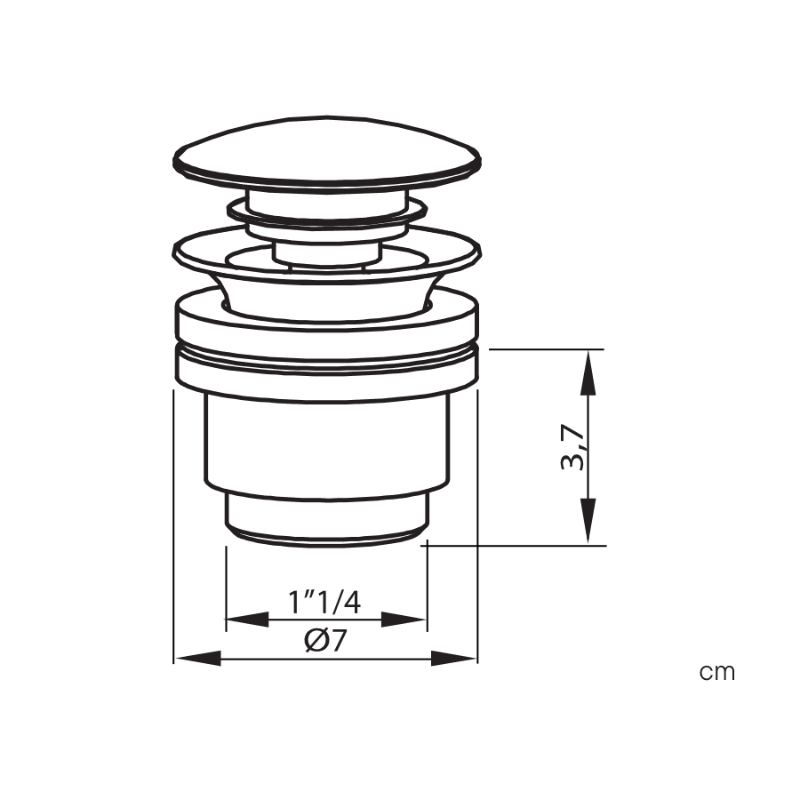 3,7

1"1/4

Ø7

cm